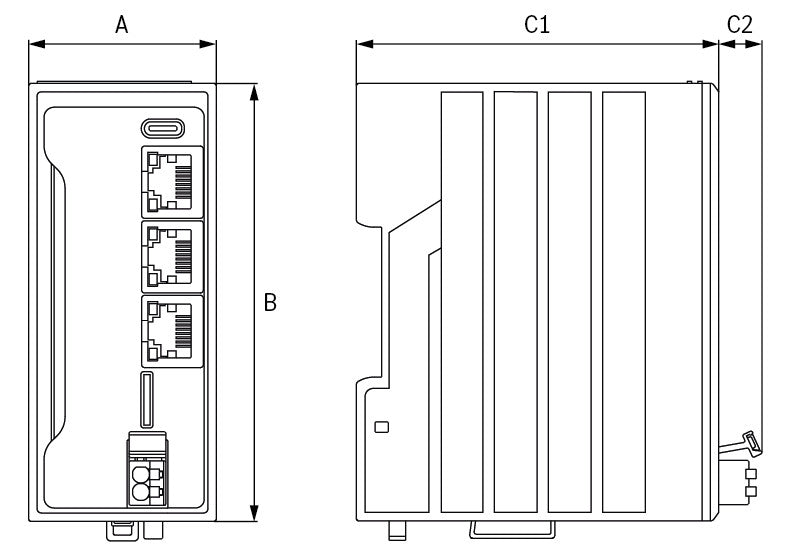 A

B

C1

C2